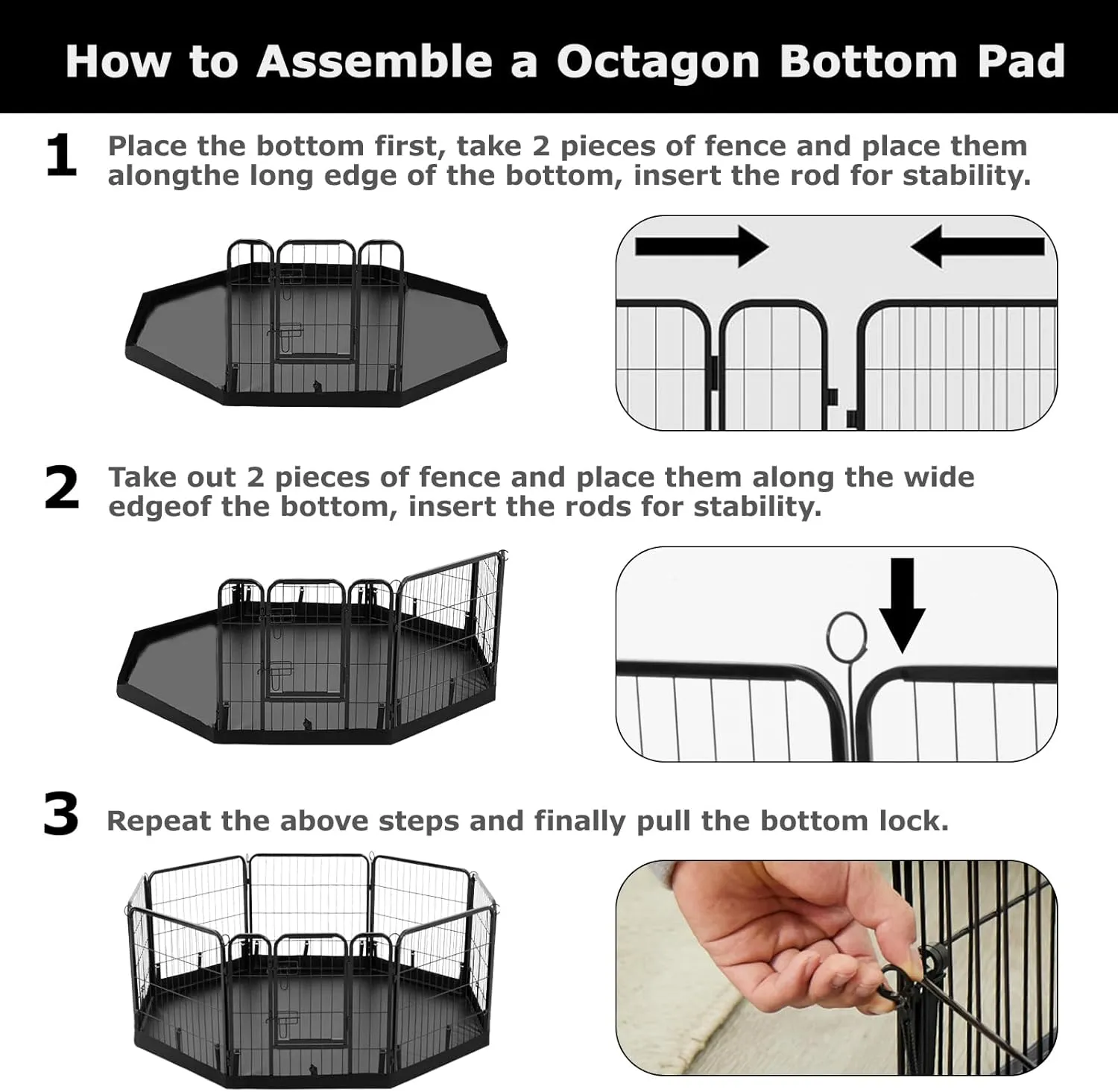 How to Assemble a Octagon Bottom Pad

1 Place the bottom first, take 2 pieces of fence and place them alongthe long edge of the bottom, insert the rod for stability.

2 Take out 2 pieces of fence and place them along the wide edgeof the bottom, insert the rods for stability.

3 Repeat the above steps and finally pull the bottom lock.