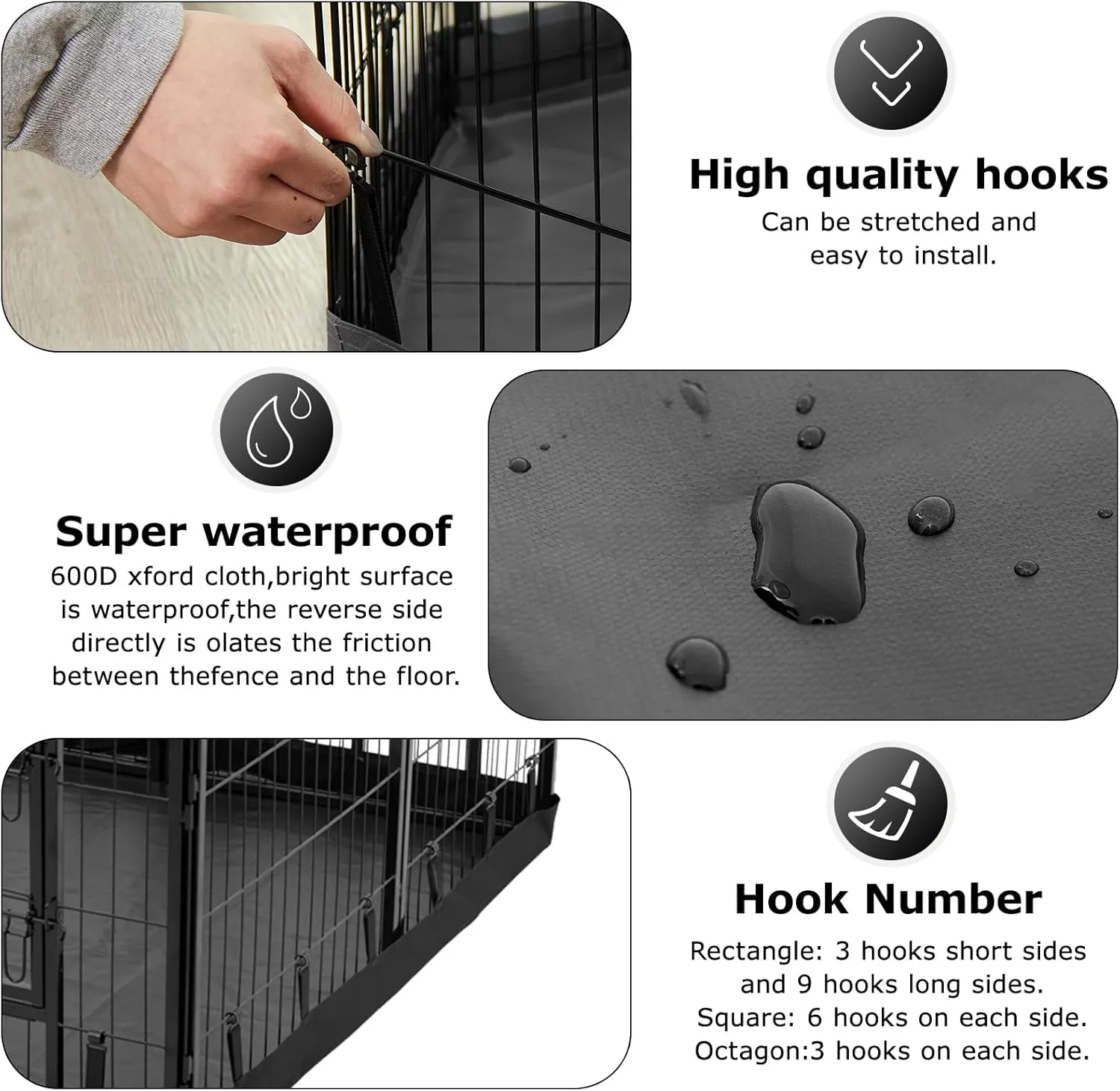 High quality hooks
Can be stretched and easy to install.

Super waterproof
600D xford cloth,bright surface is waterproof,the reverse side directly is olates the friction between thefence and the floor.

Hook Number
Rectangle: 3 hooks short sides and 9 hooks long sides.
Square: 6 hooks on each side.
Octagon:3 hooks on each side.