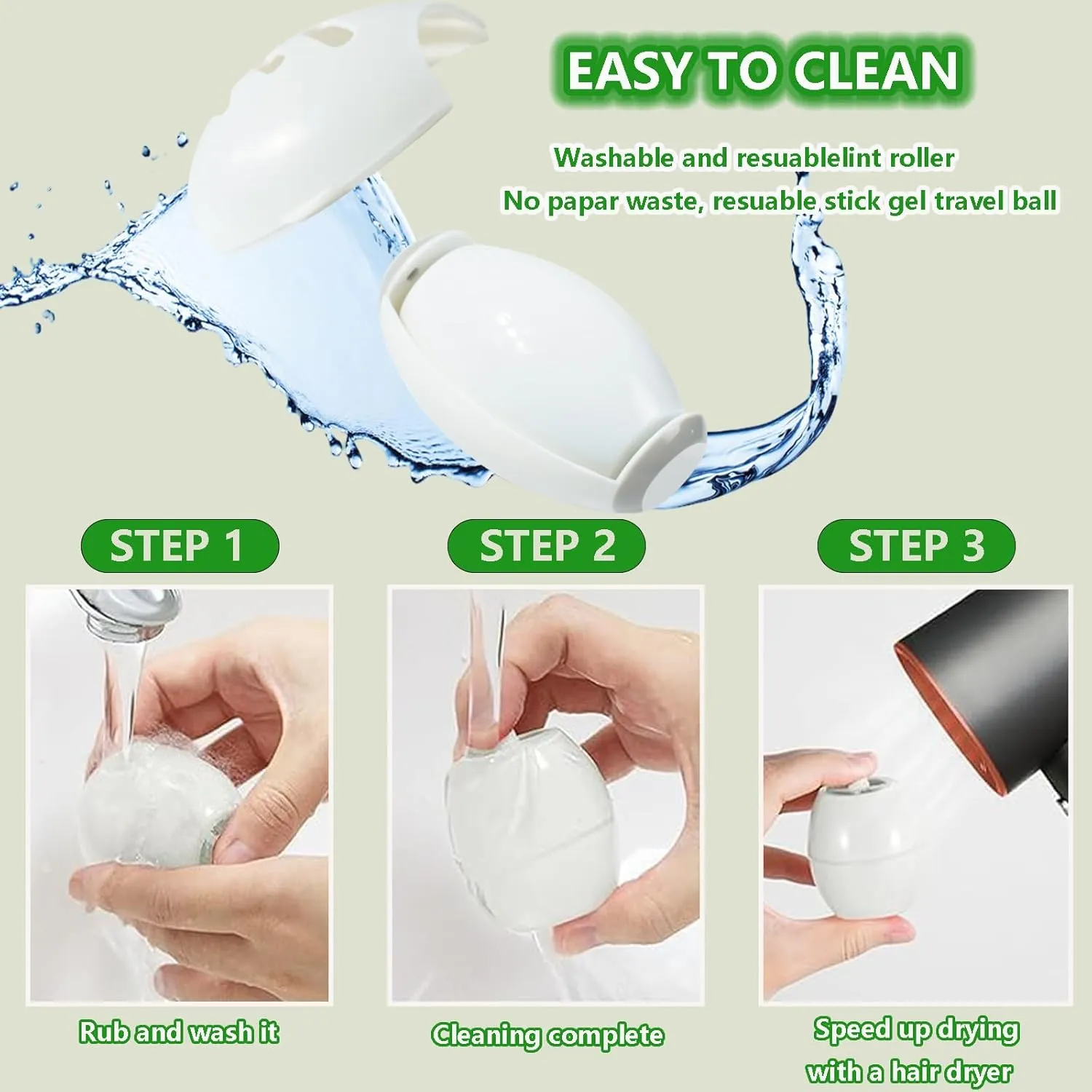 EASY TO CLEAN

Washable and resuablelint roller
No papar waste, resuable stick gel travel ball

STEP 1

STEP 2

STEP 3

Rub and wash it

Cleaning complete

Speed up drying with a hair dryer