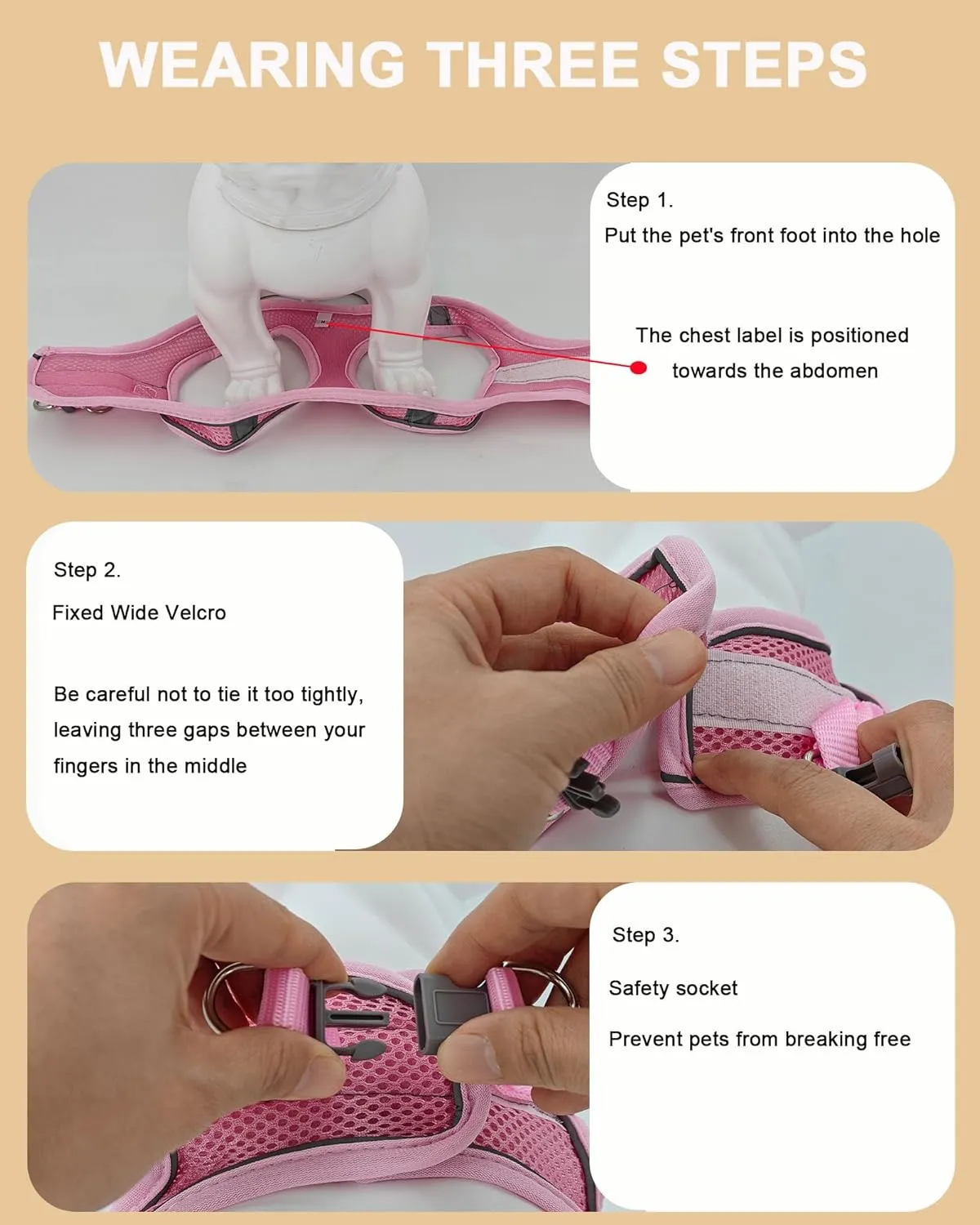 WEARING THREE STEPS

Step 1.

Put the pet's front foot into the hole

The chest label is positioned towards the abdomen

Step 2.

Fixed Wide Velcro

Be careful not to tie it too tightly, leaving three gaps between your fingers in the middle

Step 3.

Safety socket

Prevent pets from breaking free